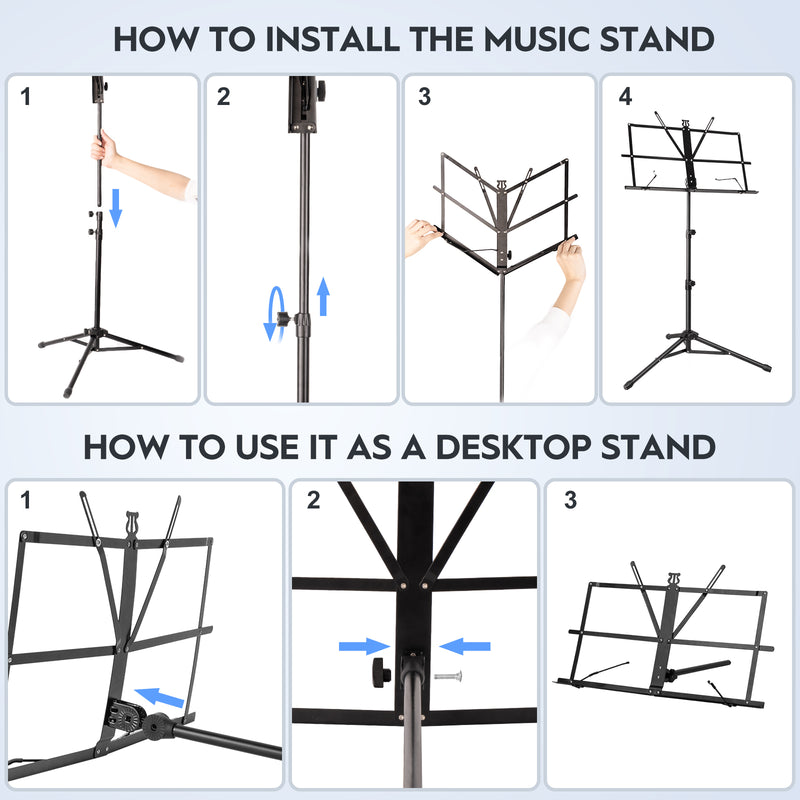 HOW TO INSTALL THE MUSIC STAND

1

2

3

4

HOW TO USE IT AS A DESKTOP STAND

1

2

3