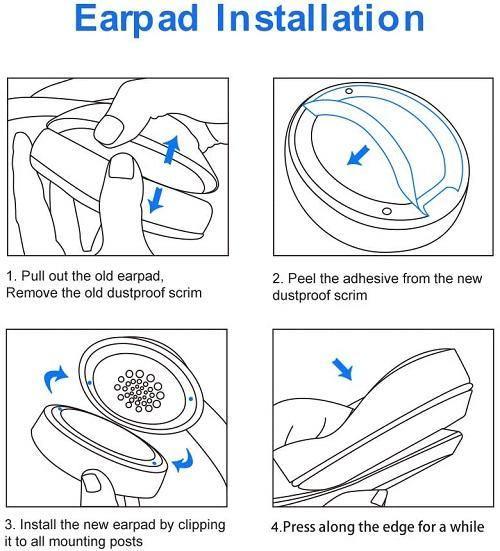 Earpad Installation

1. Pull out the old earpad, Remove the old dustproof scrim

2. Peel the adhesive from the new dustproof scrim

3. Install the new earpad by clipping it to all mounting posts

4.Press along the edge for a while